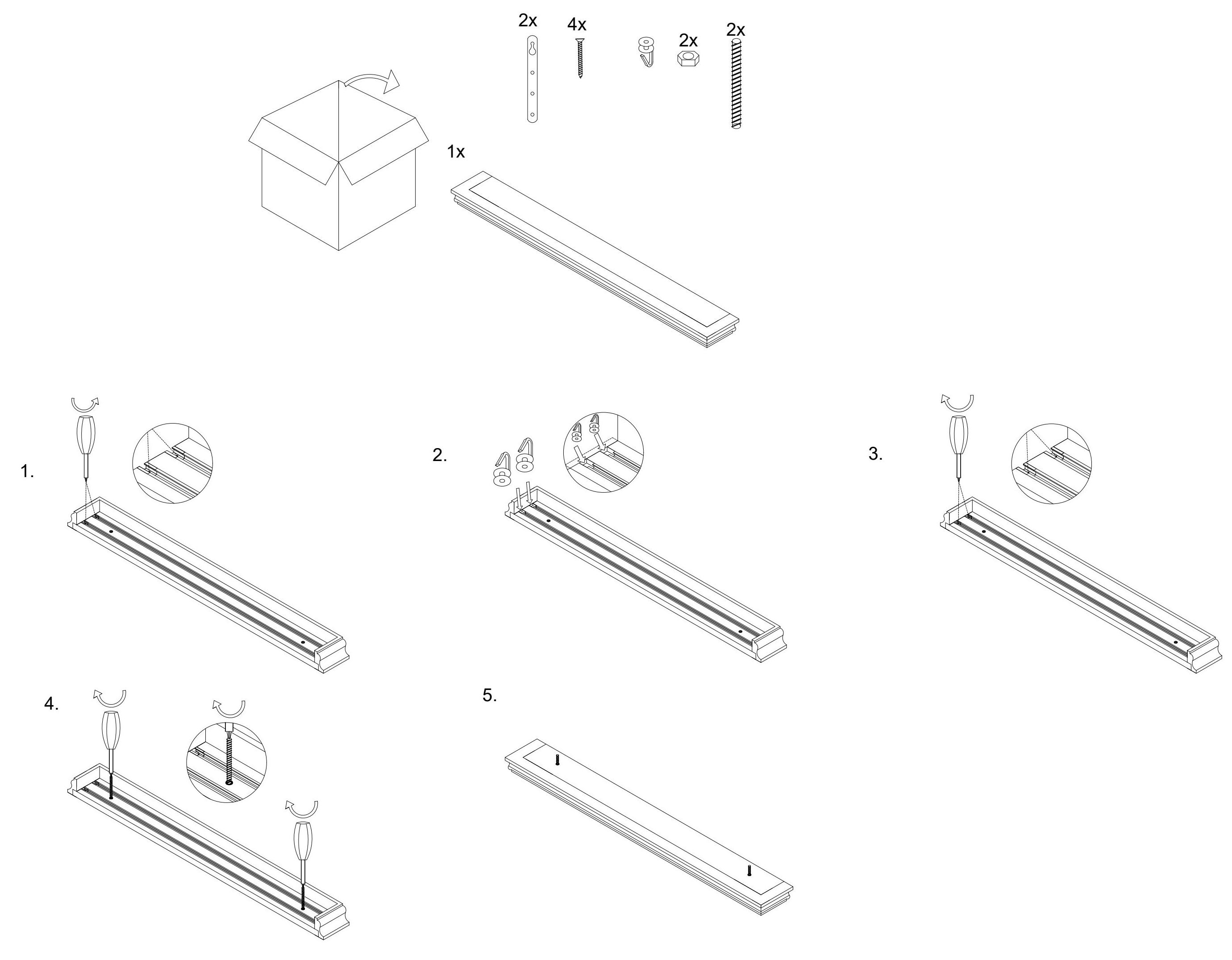 2x 4x 2x 2x

1x

1.

2.

3.

4.

5.